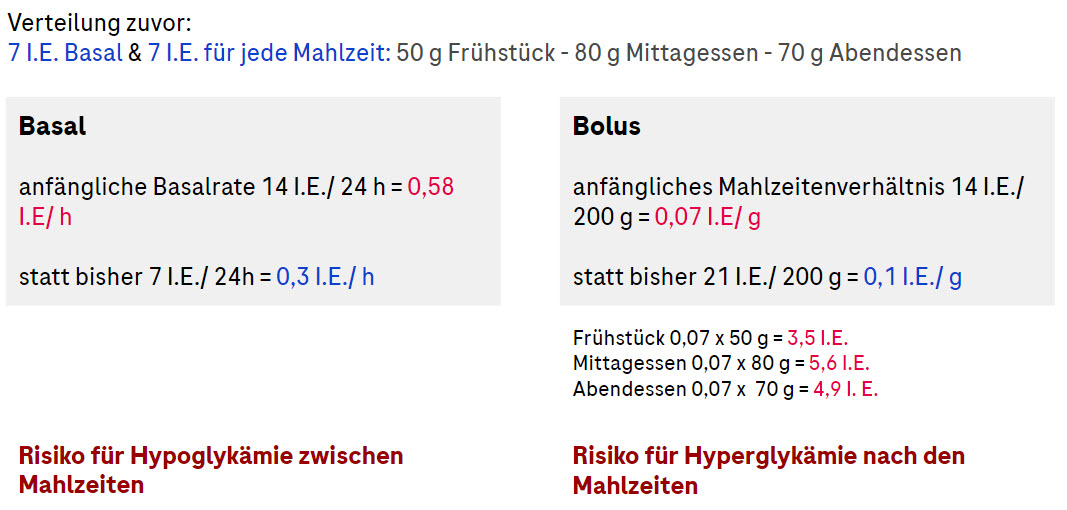 Verteilung zuvor:
7 I.E. Basal & 7 I.E. für jede Mahlzeit: 50 g Frühstück - 80 g Mittagessen - 70 g Abendessen

Basal

anfängliche Basalrate 14 I.E./ 24 h = 0,58 I.E/ h

statt bisher 7 I.E./ 24h = 0,3 I.E./ h

Risiko für Hypoglykämie zwischen Mahlzeiten

Bolus

anfängliches Mahlzeitenverhältnis 14 I.E./ 200 g = 0,07 I.E/ g

statt bisher 21 I.E./ 200 g = 0,1 I.E./ g

Frühstück 0,07 x 50 g = 3,5 I.E.
Mittagessen 0,07 x 80 g = 5,6 I.E.
Abendessen 0,07 x 70 g = 4,9 I. E.

Risiko für Hyperglykämie nach den Mahlzeiten